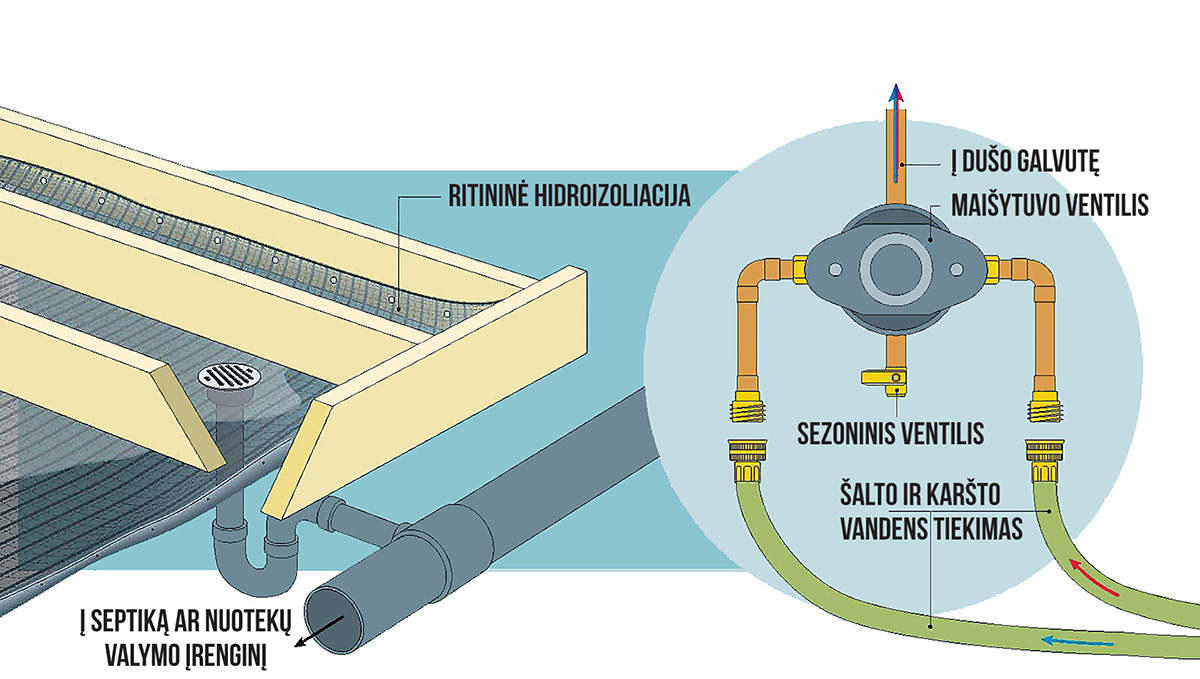 RITININĖ HIDROIZOLIACIJA

Į SEPTIKĄ AR NUOTEKŲ VALYMO ĮRENGINĮ

Į DUŠO GALVUTĘ

MAIŠYTUVO VENTILIS

SEZONINIS VENTILIS

ŠALTO IR KARŠTO VANDENS TIEKIMAS