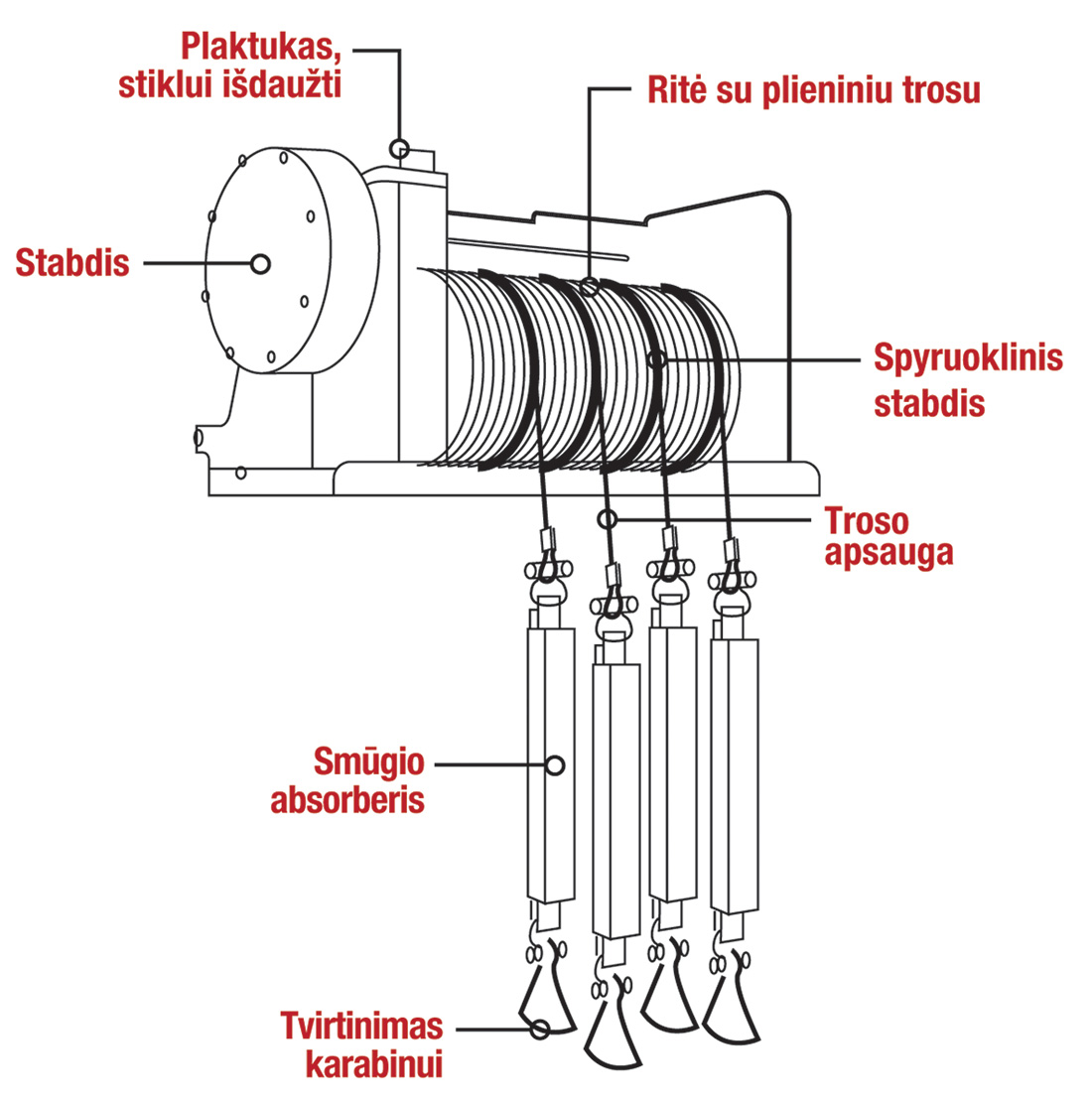 Plaktukas, stiklui išdaužti

Ritė su plieniniu trosu

Stabdis

Spyruoklinis stabdis

Troso apsauga

Smūgio absorberis

Tvirtinimas karabinui